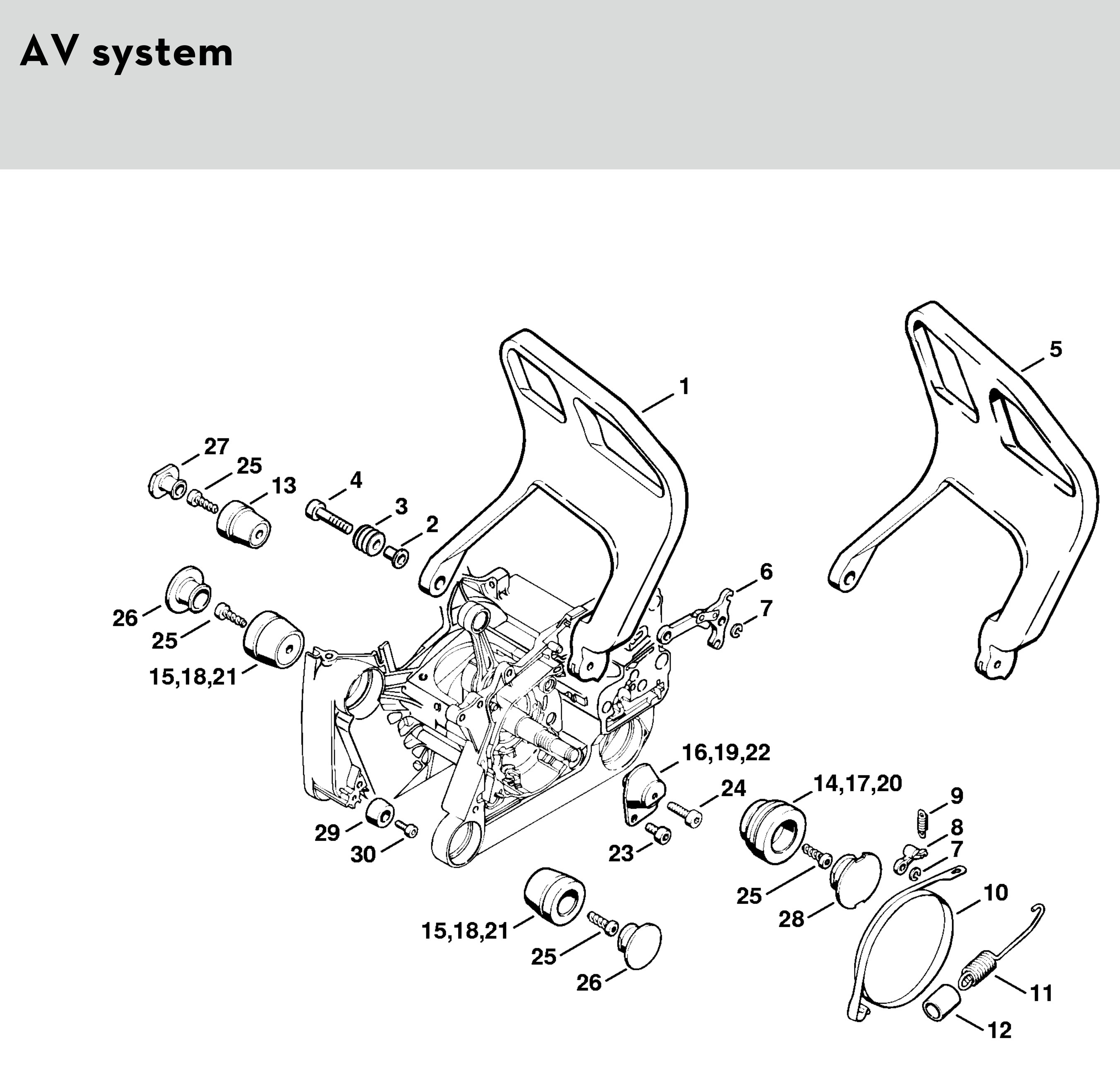 AV system

5
1
27
25
13
4
3
2
6
7
26
25
15,18,21
16,19,22
24
14,17,20
9
8
7
29
30
23
25
28
10
15,18,21
25
26
11
12